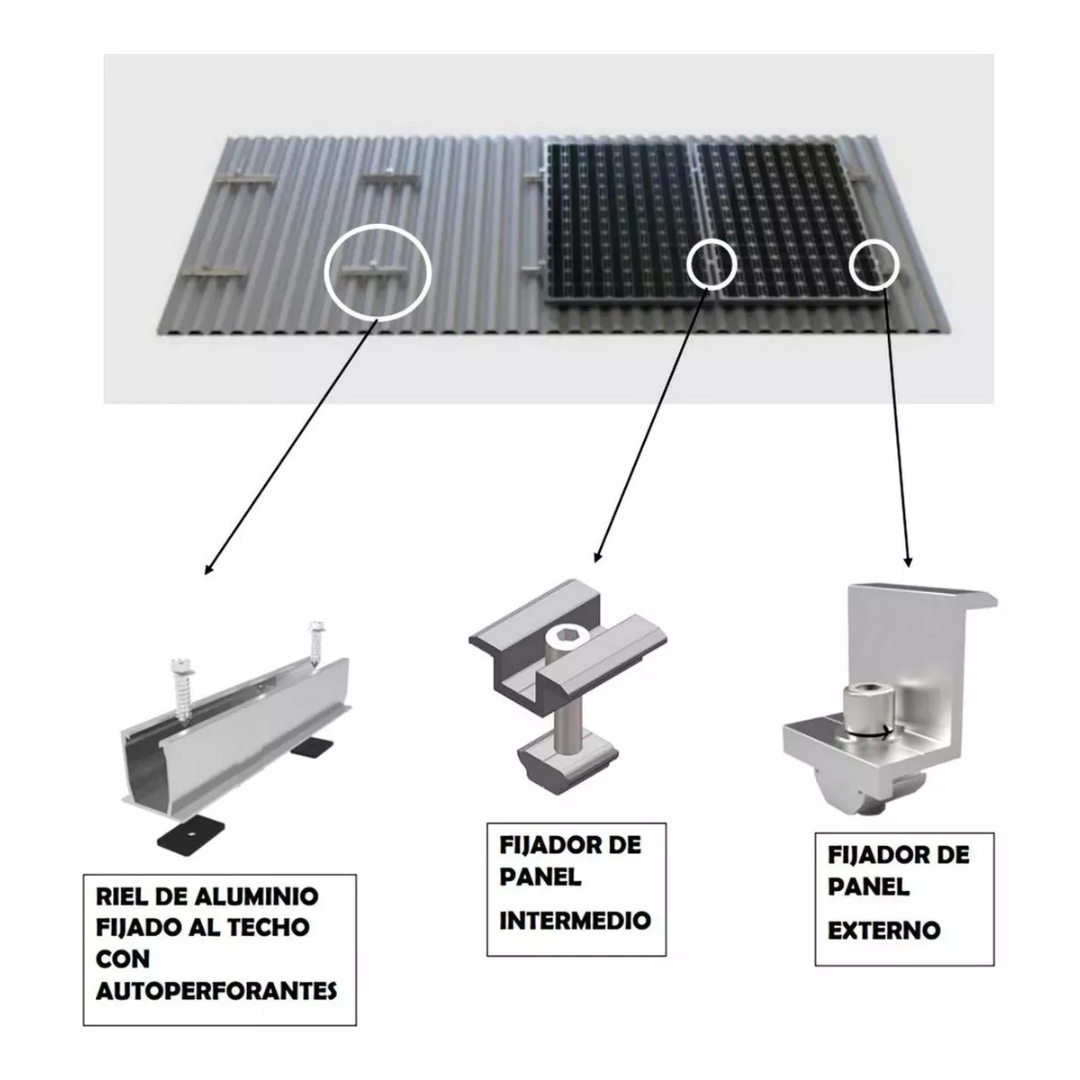 RIEL DE ALUMINIO FIJADO AL TECHO CON AUTOPERFORANTES

FIJADOR DE PANEL

INTERMEDIO

FIJADOR DE PANEL

EXTERNO